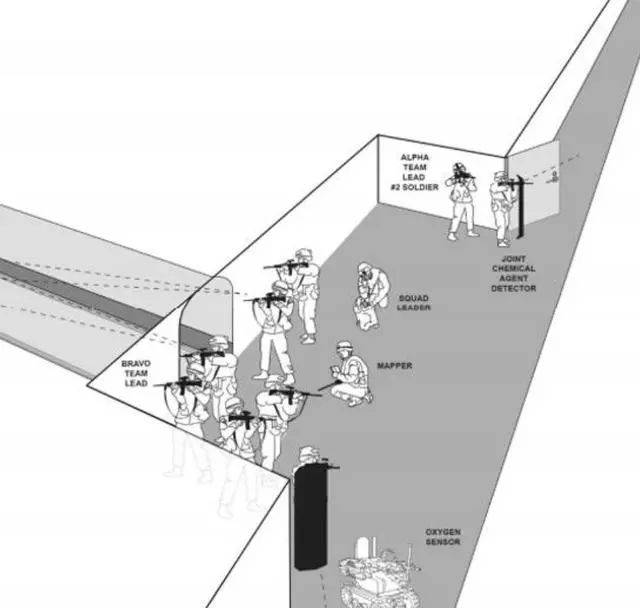 ALPHA TEAM LEAD #2 SOLDIER

JOINT CHEMICAL AGENT DETECTOR

SQUAD LEADER

MAPPER

BRAVO TEAM LEAD

OXYGEN SENSOR